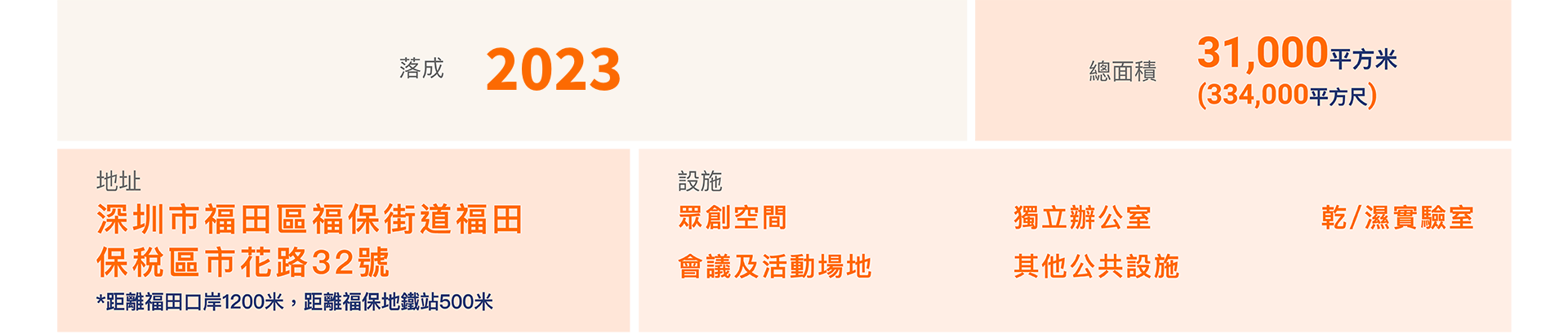 落成 2023

總面積 31,000平方米
(334,000平方尺)

地址
深圳市福田區福保街道福田保稅區市花路32號
*距離福田口岸1200米，距離福保地鐵站500米

設施
眾創空間 獨立辦公室 乾/濕實驗室
會議及活動場地 其他公共設施